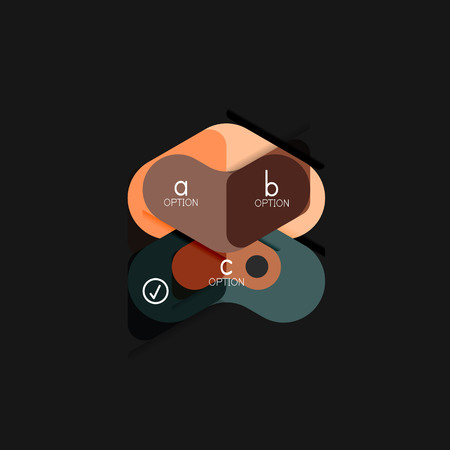 a
OPTION

b
OPTION

c
OPTION