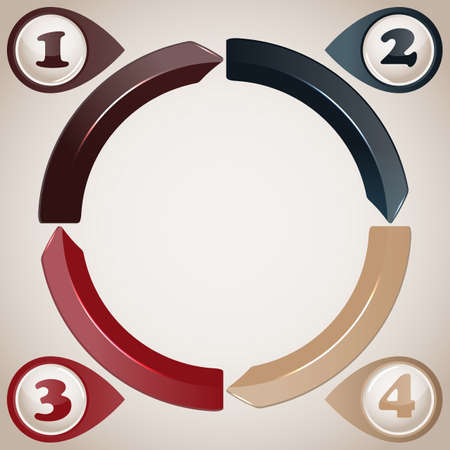 1

2

3

4